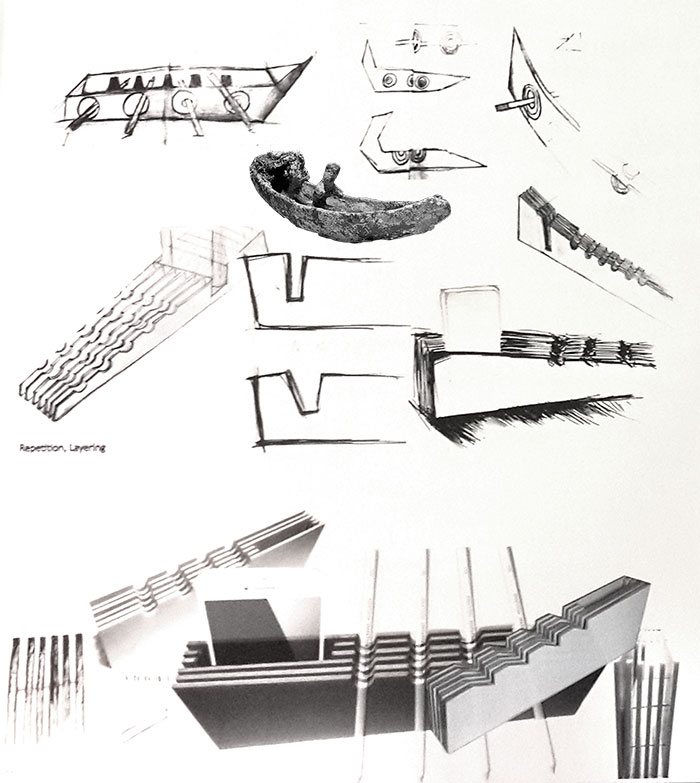 Repetition, Layering